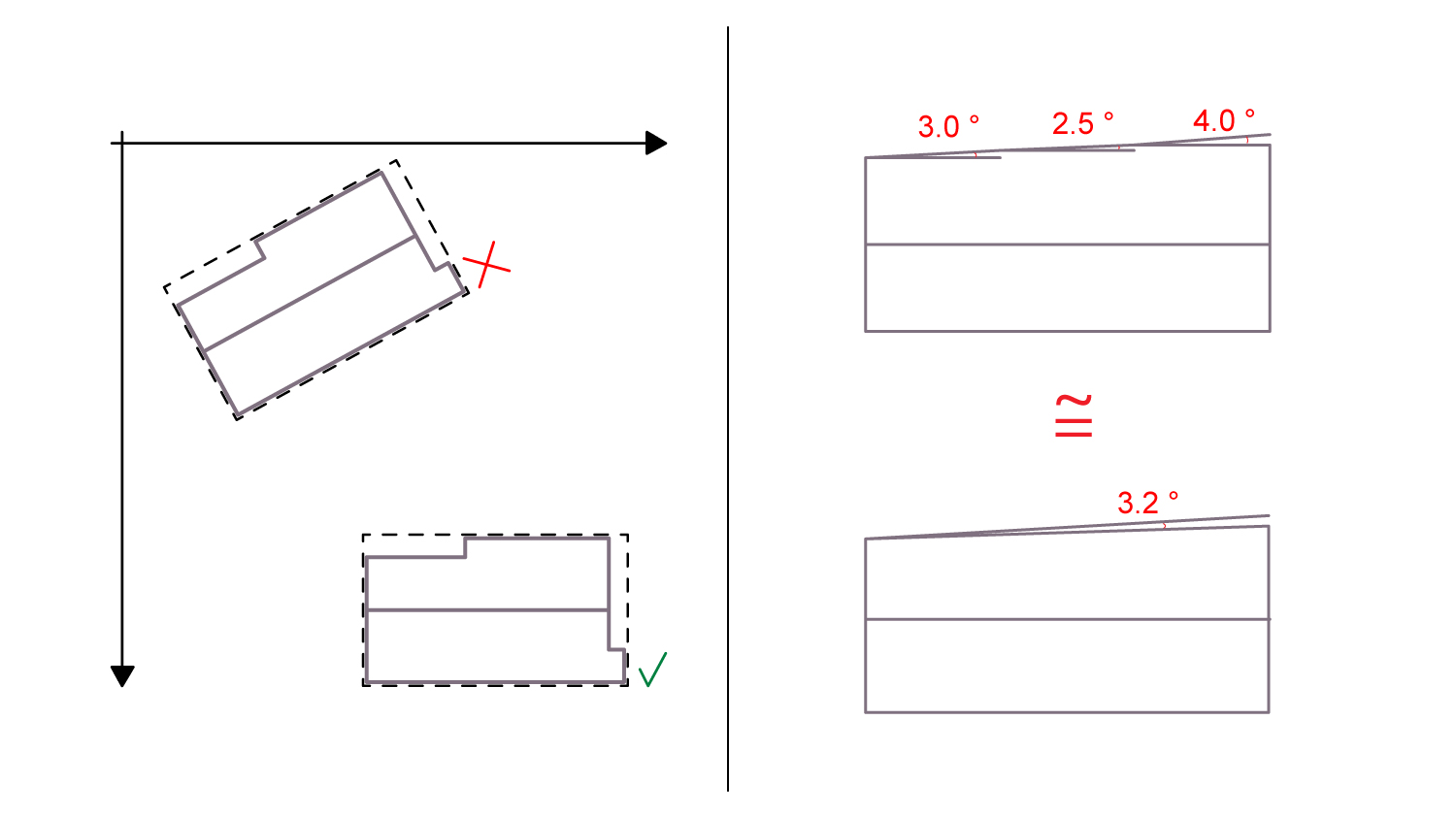 3.0 ° 2.5 ° 4.0 °

$\cong$

3.2 °